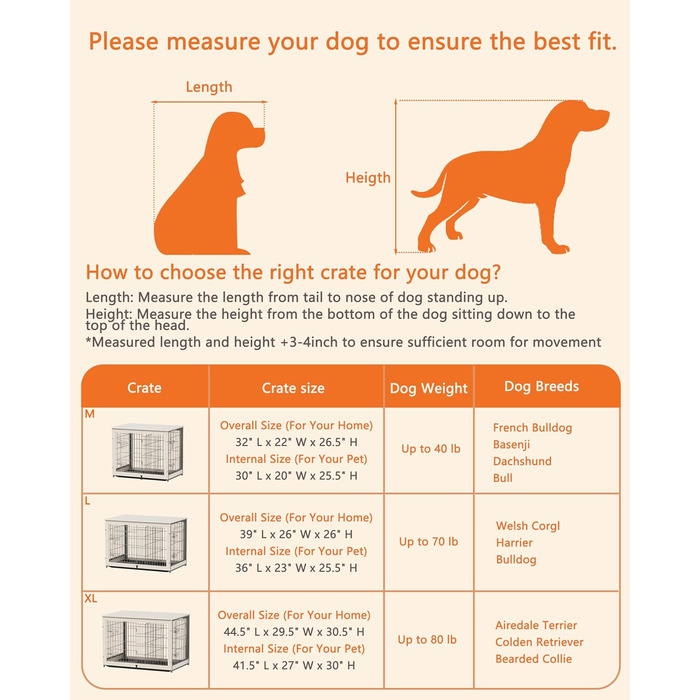 Please measure your dog to ensure the best fit.

Length

Heigth

How to choose the right crate for your dog?

Length: Measure the length from tail to nose of dog standing up.
Height: Measure the height from the bottom of the dog sitting down to the top of the head.
*Measured length and height +3-4inch to ensure sufficient room for movement

| Crate | Crate size | Dog Weight | Dog Breeds |
|---|---|---|---|
| M | Overall Size (For Your Home) 32" L x 22" W x 26.5" H Internal Size (For Your Pet) 30" L x 20" W x 25.5" H | Up to 40 lb | French Bulldog Basenji Dachshund Bull |
| L | Overall Size (For Your Home) 39" L x 26" W x 26" H Internal Size (For Your Pet) 36" L x 23" W x 25.5" H | Up to 70 lb | Welsh Corgl Harrier Bulldog |
| XL | Overall Size (For Your Home) 44.5" L x 29.5" W x 30.5" H Internal Size (For Your Pet) 41.5" L x 27" W x 30" H | Up to 80 lb | Airedale Terrier Colden Retriever Bearded Collie |