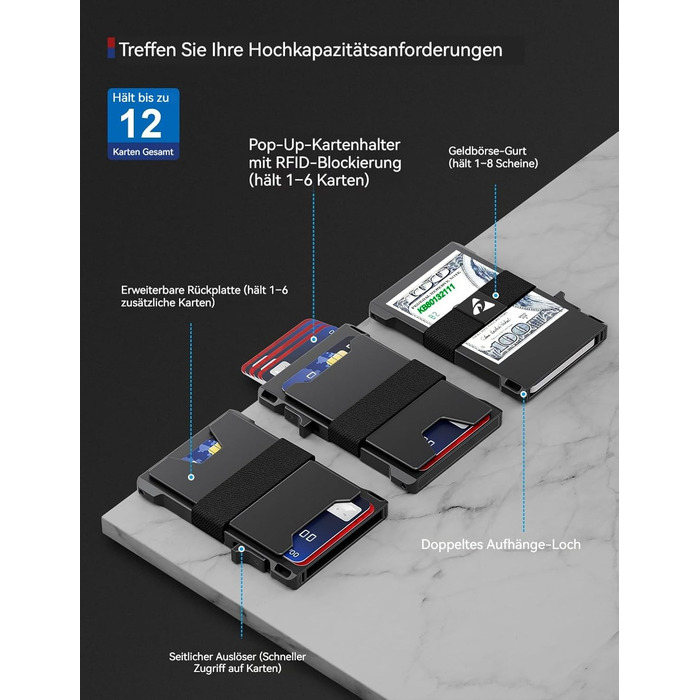 Treffen Sie Ihre Hochkapazitätsanforderungen

Hält bis zu
12
Karten Gesamt

Pop-Up-Kartenhalter mit RFID-Blockierung (hält 1–6 Karten)

Geldbörse-Gurt (hält 1–8 Scheine)

Erweiterbare Rückplatte (hält 1–6 zusätzliche Karten)

KB80132111

100

Doppeltes Aufhänge-Loch

Seitlicher Auslöser (Schneller Zugriff auf Karten)