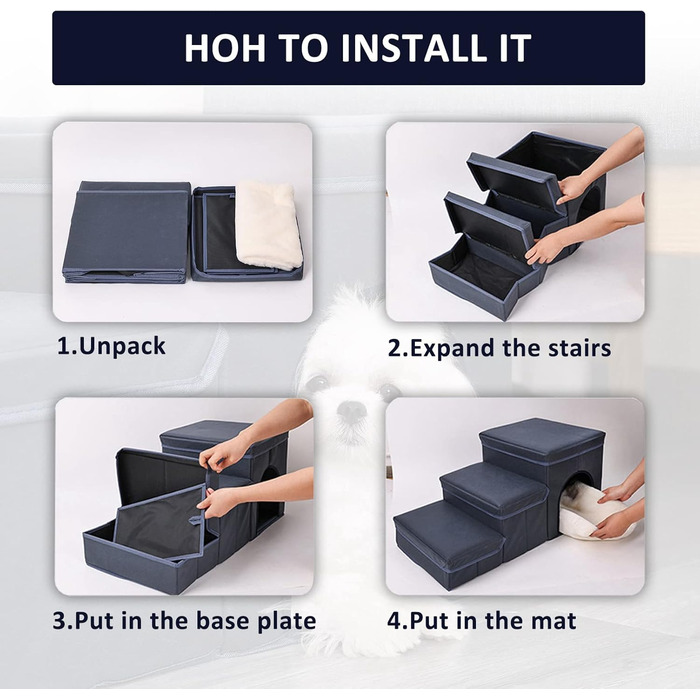 HOH TO INSTALL IT

1.Unpack

2.Expand the stairs

3.Put in the base plate

4.Put in the mat