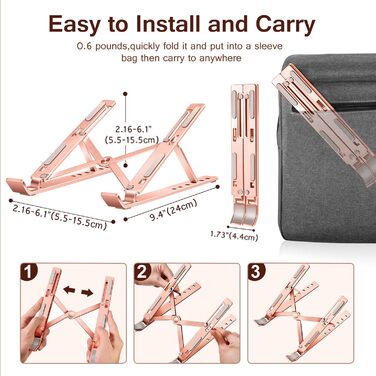 Easy to Install and Carry

0.6 pounds,quickly fold it and put into a sleeve bag then carry to anywhere

2.16-6.1"
(5.5-15.5cm)

2.16-6.1"(5.5-15.5cm)

9.4"(24cm)

1.73"(4.4cm)

1

2

3