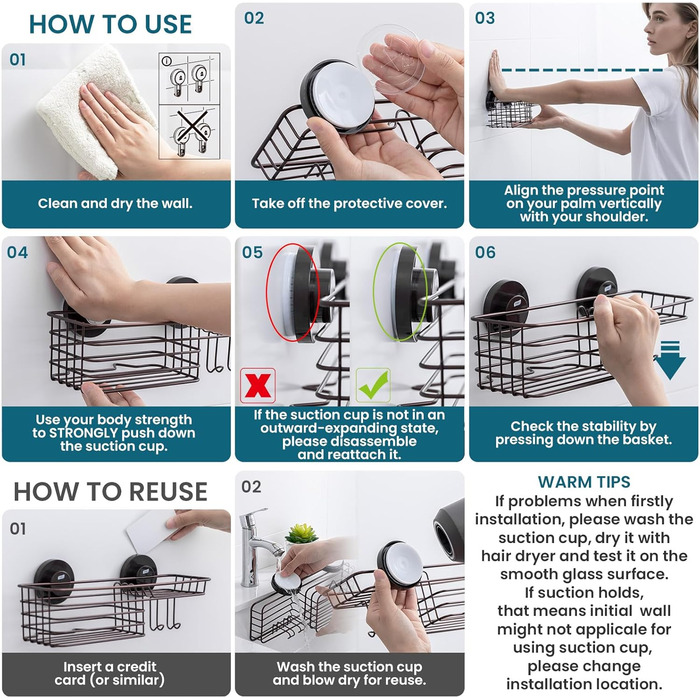 HOW TO USE

01

Clean and dry the wall.

02

Take off the protective cover.

03

Align the pressure point on your palm vertically with your shoulder.

04

Use your body strength to STRONGLY push down the suction cup.

05

If the suction cup is not in an outward-expanding state, please disassemble and reattach it.

06

Check the stability by pressing down the basket.

HOW TO REUSE

01

Insert a credit card (or similar)

02

Wash the suction cup and blow dry for reuse.

WARM TIPS

If problems when firstly installation, please wash the suction cup, dry it with hair dryer and test it on the smooth glass surface. If suction holds, that means initial wall might not applicale for using suction cup, please change installation location.