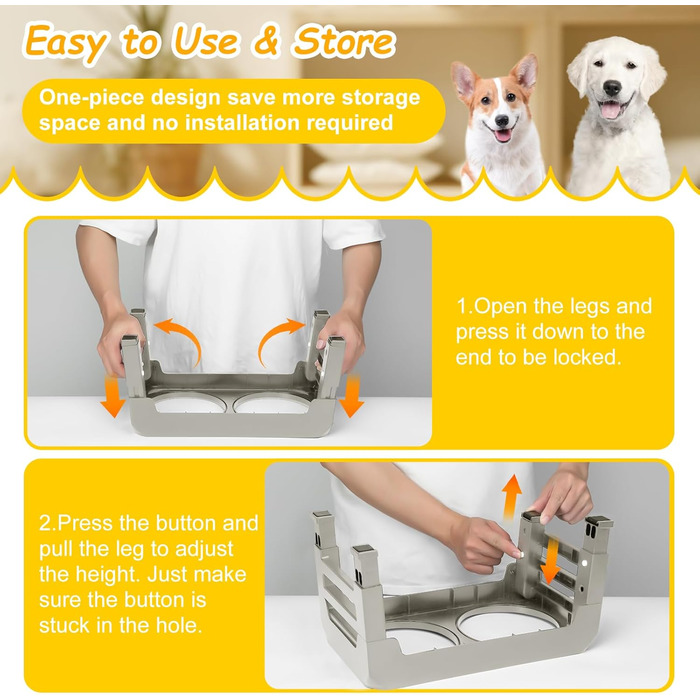 Easy to Use & Store

One-piece design save more storage space and no installation required

1.Open the legs and press it down to the end to be locked.

2.Press the button and pull the leg to adjust the height. Just make sure the button is stuck in the hole.