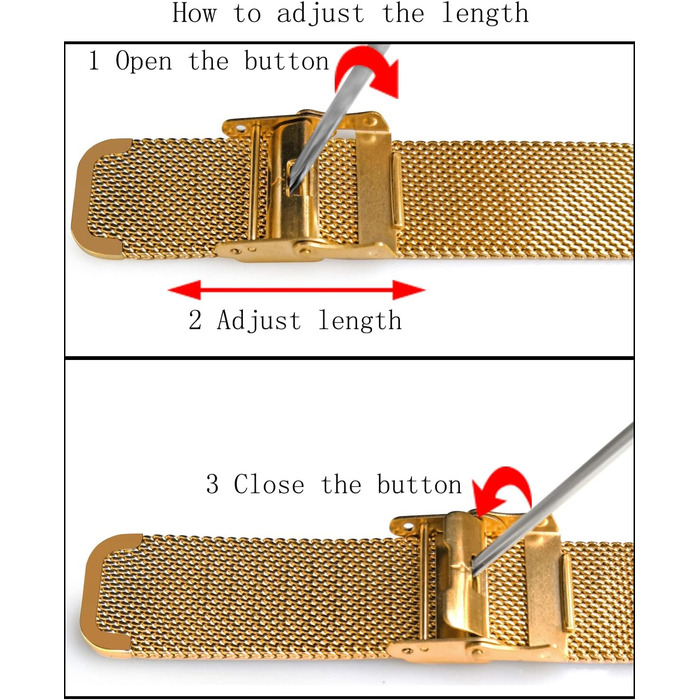 How to adjust the length

1 Open the button

2 Adjust length

3 Close the button