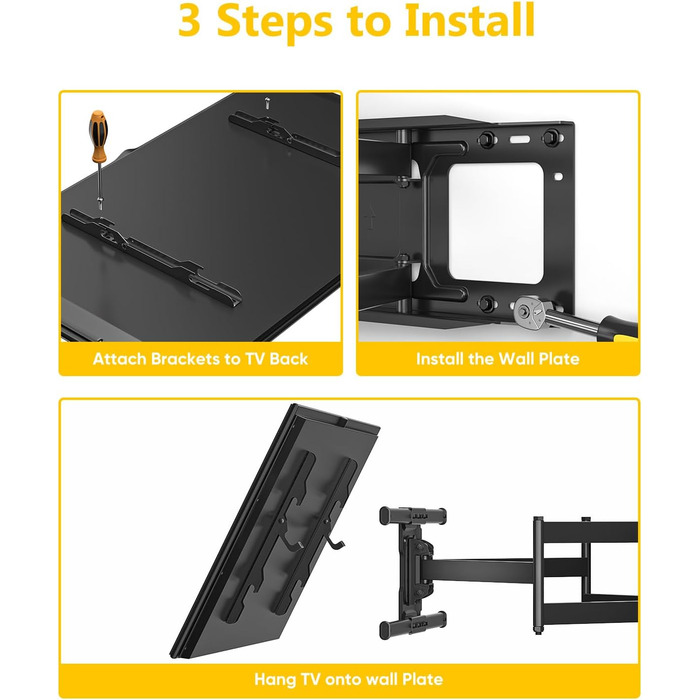 3 Steps to Install

Attach Brackets to TV Back

Install the Wall Plate

Hang TV onto wall Plate