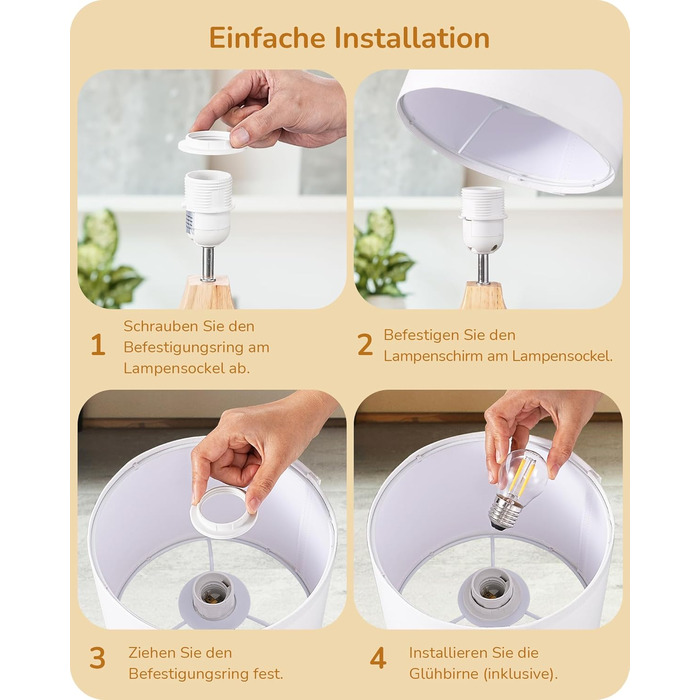 Einfache Installation

1 Schrauben Sie den Befestigungsring am Lampensockel ab.

2 Befestigen Sie den Lampenschirm am Lampensockel.

3 Ziehen Sie den Befestigungsring fest.

4 Installieren Sie die Glühbirne (inklusive).