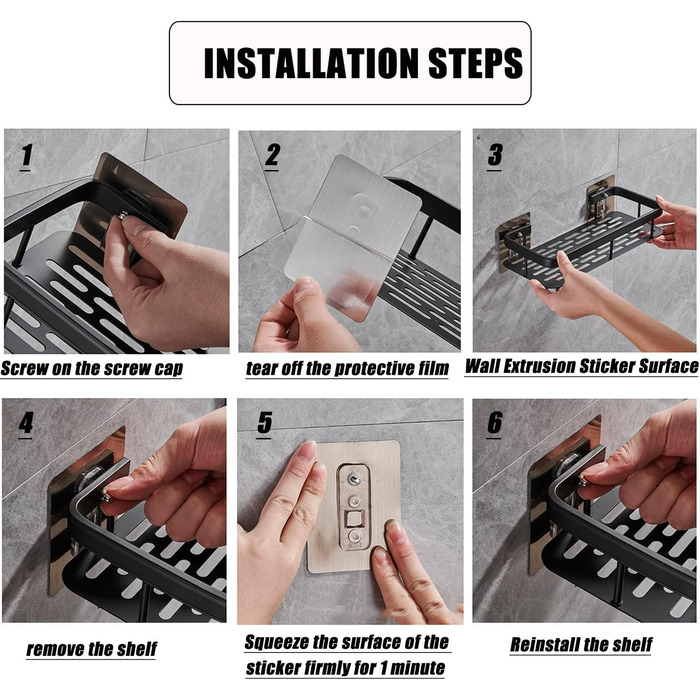 INSTALLATION STEPS

1

Screw on the screw cap

2

tear off the protective film

3

Wall Extrusion Sticker Surface

4

remove the shelf

5

Squeeze the surface of the sticker firmly for 1 minute

6

Reinstall the shelf