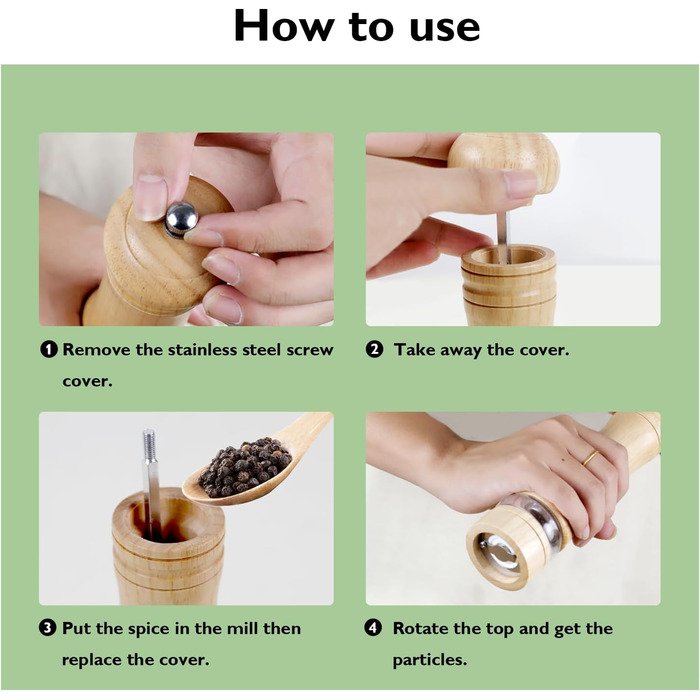 How to use

❶ Remove the stainless steel screw cover.

❷ Take away the cover.

❸ Put the spice in the mill then replace the cover.

❹ Rotate the top and get the particles.