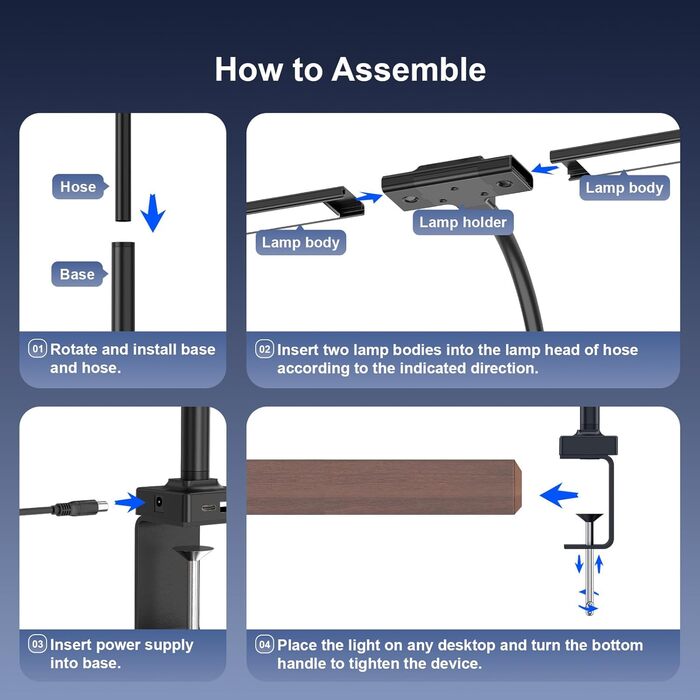 How to Assemble

Hose

Base

01 Rotate and install base and hose.

Lamp body

Lamp holder

Lamp body

02 Insert two lamp bodies into the lamp head of hose according to the indicated direction.

03 Insert power supply into base.

04 Place the light on any desktop and turn the bottom handle to tighten the device.