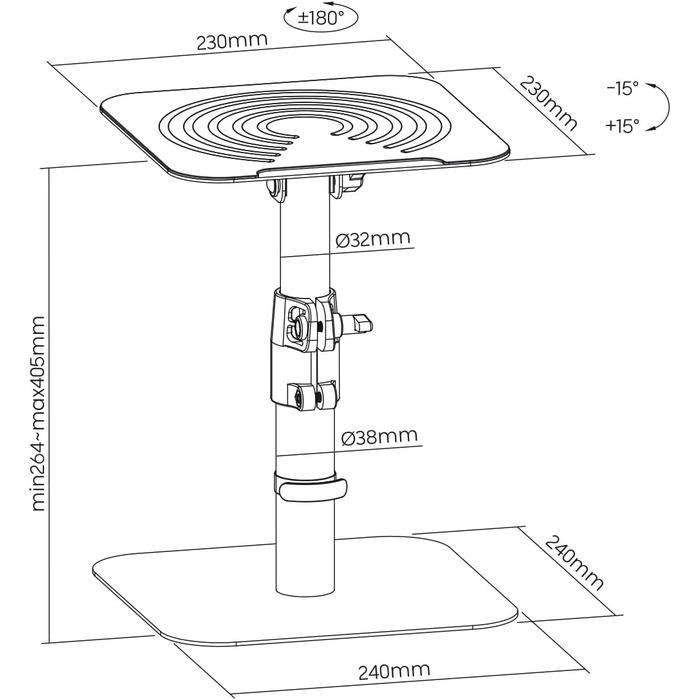 ±180°

230mm

230mm

-15°

+15°

Ø32mm

min264~max405mm

Ø38mm

240mm

240mm