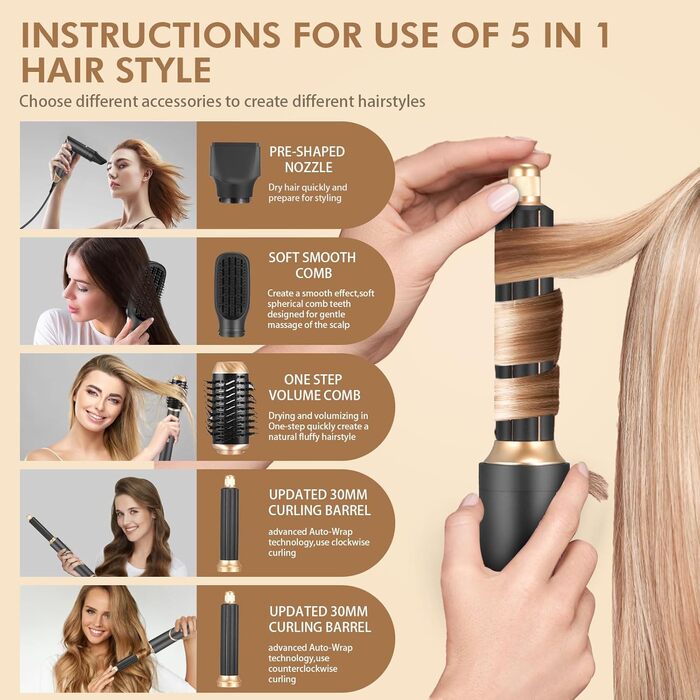 INSTRUCTIONS FOR USE OF 5 IN 1 HAIR STYLE

Choose different accessories to create different hairstyles

PRE-SHAPED NOZZLE

Dry hair quickly and prepare for styling

SOFT SMOOTH COMB

Create a smooth effect,soft spherical comb teeth designed for gentle massage of the scalp

ONE STEP VOLUME COMB

Drying and volumizing in One-step quickly create a natural fluffy hairstyle

UPDATED 30MM CURLING BARREL

advanced Auto-Wrap technology,use clockwise curling

UPDATED 30MM CURLING BARREL

advanced Auto-Wrap technology,use counterclockwise curling