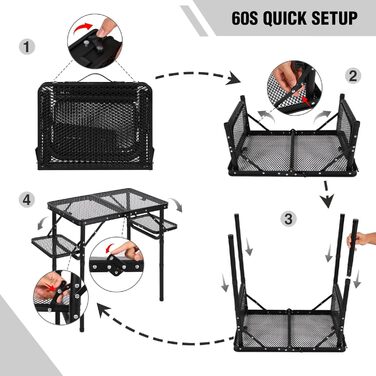 60S QUICK SETUP

1

2

3

4