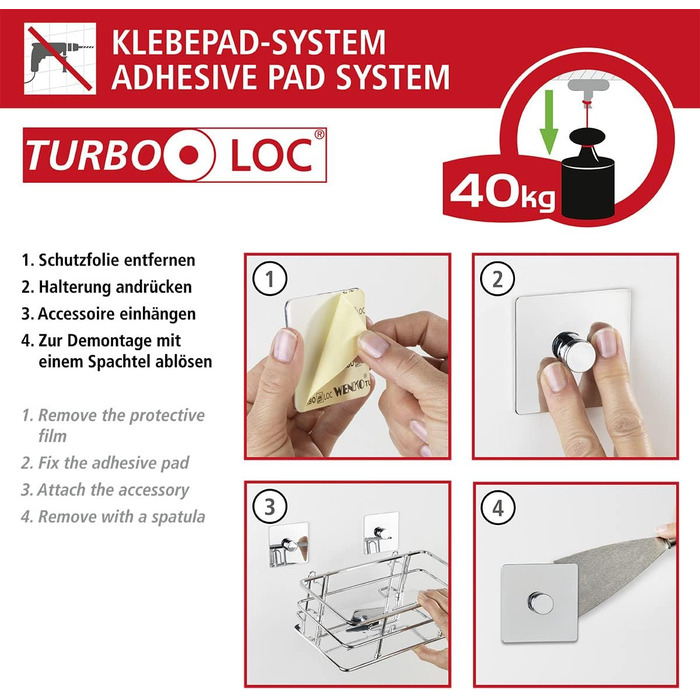 KLEBEPAD-SYSTEM
ADHESIVE PAD SYSTEM

TURBO LOC®

40kg

1. Schutzfolie entfernen
2. Halterung andrücken
3. Accessoire einhängen
4. Zur Demontage mit einem Spachtel ablösen

1. Remove the protective film
2. Fix the adhesive pad
3. Attach the accessory
4. Remove with a spatula

1

LOC WENKO

2

3

4