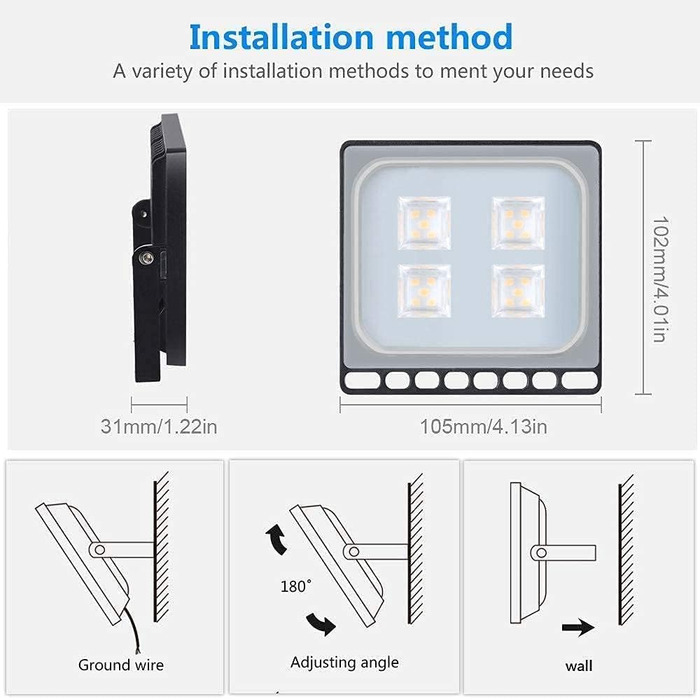 Installation method

A variety of installation methods to ment your needs

31mm/1.22in

105mm/4.13in

102mm/4.01in

Ground wire

180°

Adjusting angle

wall