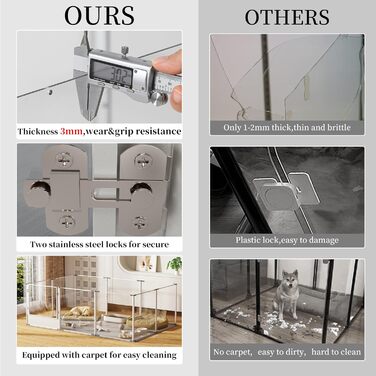 OURS

3.02

Thickness 3mm,wear&grip resistance

Two stainless steel locks for secure

Equipped with carpet for easy cleaning

OTHERS

Only 1-2mm thick,thin and brittle

Plastic lock,easy to damage

No carpet, easy to dirty, hard to clean