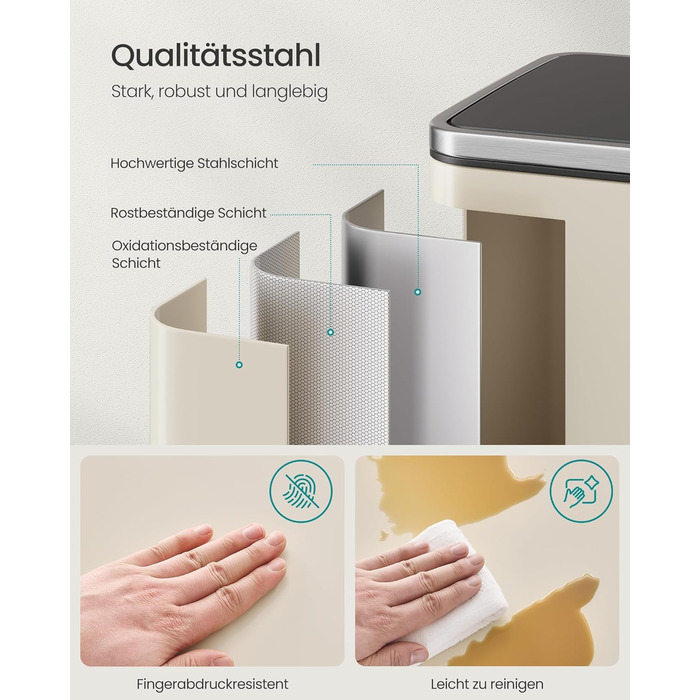 Qualitätsstahl
Stark, robust und langlebig

Hochwertige Stahlschicht

Rostbeständige Schicht

Oxidationsbeständige Schicht

Fingerabdruckresistent

Leicht zu reinigen