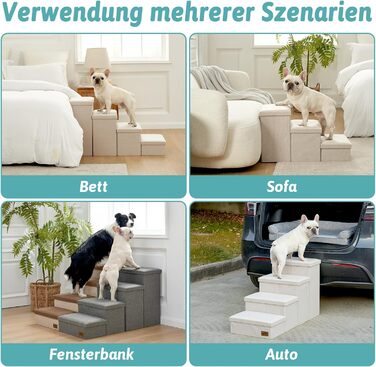 Verwendung mehrerer Szenarien

Bett

Sofa

Fensterbank

Auto