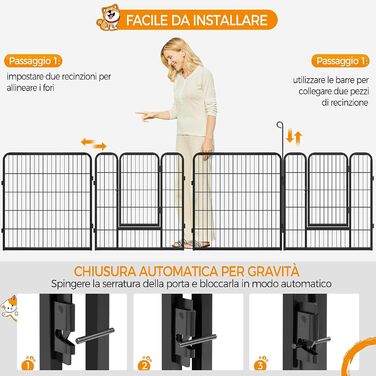 FACILE DA INSTALLARE

Passaggio 1:
impostare due recinzioni per allineare i fori

Passaggio 1:
utilizzare le barre per collegare due pezzi di recinzione

CHIUSURA AUTOMATICA PER GRAVITÀ
Spingere la serratura della porta e bloccarla in modo automatico

1

2

3