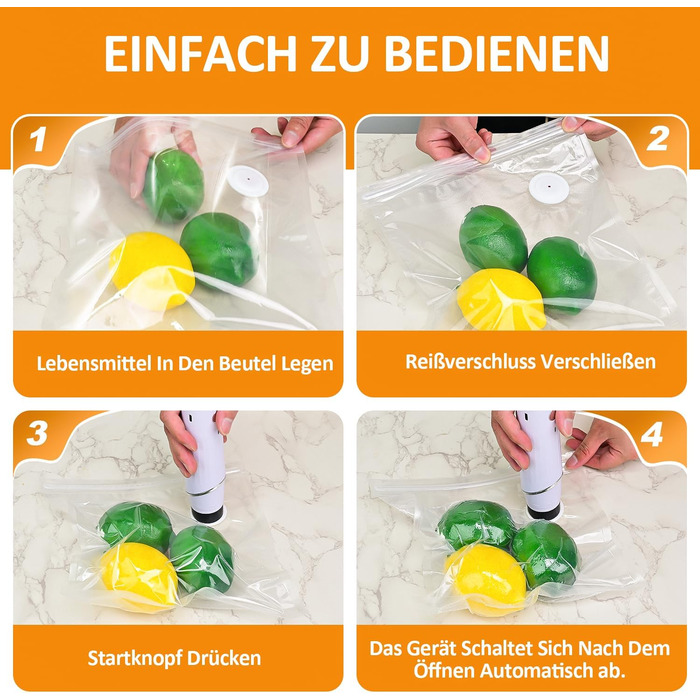 EINFACH ZU BEDIENEN

1

Lebensmittel In Den Beutel Legen

2

Reißverschluss Verschließen

3

Startknopf Drücken

4

Das Gerät Schaltet Sich Nach Dem Öffnen Automatisch ab.