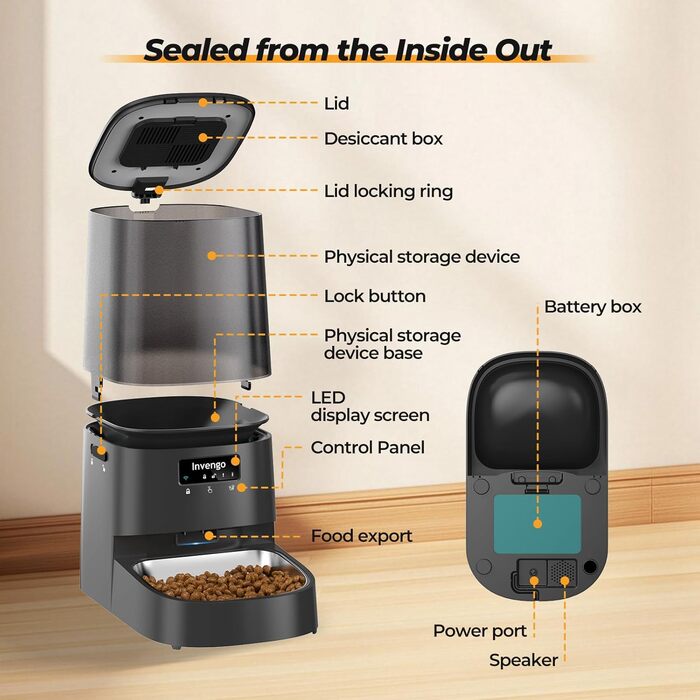 Sealed from the Inside Out

Lid

Desiccant box

Lid locking ring

Physical storage device

Lock button

Physical storage device base

LED display screen

Control Panel

Invengo

Food export

Battery box

Power port

Speaker