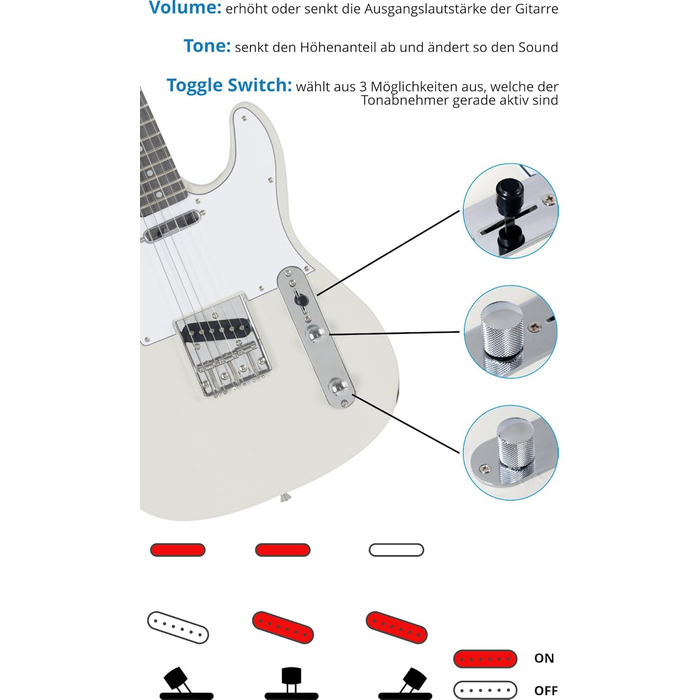 Volume: erhöht oder senkt die Ausgangslautstärke der Gitarre

Tone: senkt den Höhenanteil ab und ändert so den Sound

Toggle Switch: wählt aus 3 Möglichkeiten aus, welche der Tonabnehmer gerade aktiv sind

ON

OFF