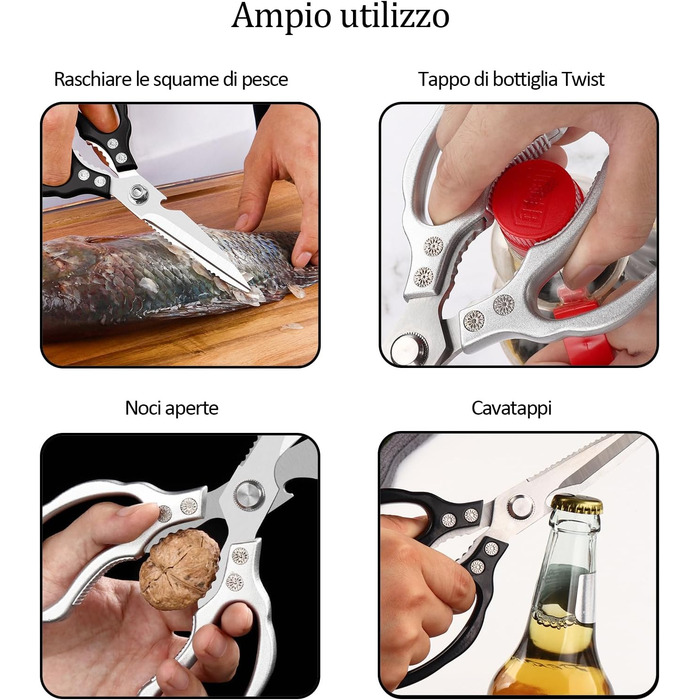 Ampio utilizzo

Raschiare le squame di pesce

Tappo di bottiglia Twist

Noci aperte

Cavatappi