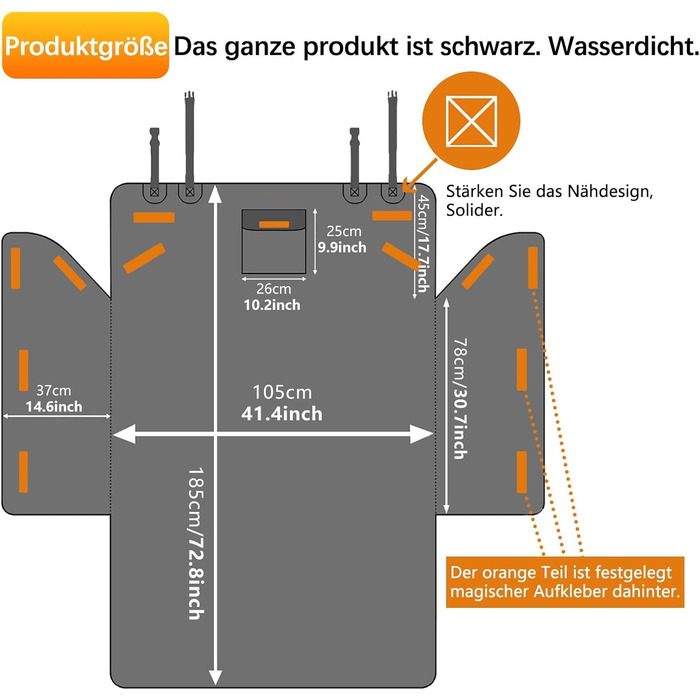 Produktgröße Das ganze produkt ist schwarz. Wasserdicht.

Stärken Sie das Nähdesign, Solider.

25cm
9.9inch

26cm
10.2inch

45cm/17.7inch

37cm
14.6inch

105cm
41.4inch

78cm/30.7inch

185cm/72.8inch

Der orange Teil ist festgelegt magischer Aufkleber dahinter.