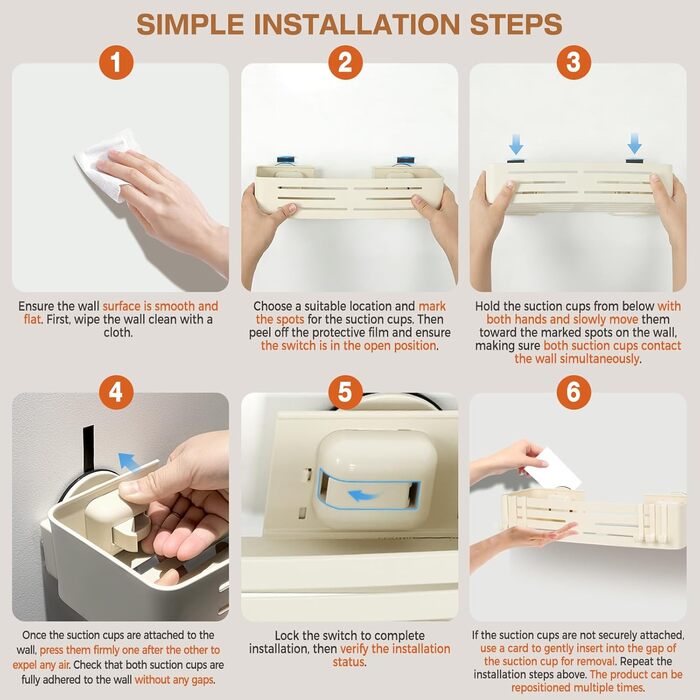 SIMPLE INSTALLATION STEPS

1

Ensure the wall surface is smooth and flat. First, wipe the wall clean with a cloth.

2

Choose a suitable location and mark the spots for the suction cups. Then peel off the protective film and ensure the switch is in the open position.

3

Hold the suction cups from below with both hands and slowly move them toward the marked spots on the wall, making sure both suction cups contact the wall simultaneously.

4

Once the suction cups are attached to the wall, press them firmly one after the other to expel any air. Check that both suction cups are fully adhered to the wall without any gaps.

5

Lock the switch to complete installation, then verify the installation status.

6

If the suction cups are not securely attached, use a card to gently insert into the gap of the suction cup for removal. Repeat the installation steps above. The product can be repositioned multiple times.