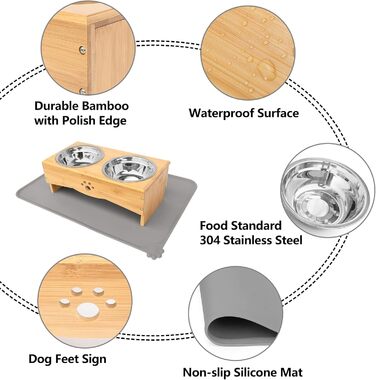 Durable Bamboo with Polish Edge

Waterproof Surface

Food Standard 304 Stainless Steel

Dog Feet Sign

Non-slip Silicone Mat