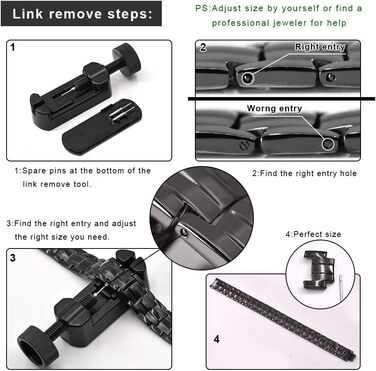 Link remove steps:

PS:Adjust size by yourself or find a professional jeweler for help

1

2

Right entry

Worng entry

1:Spare pins at the bottom of the link remove tool.

2:Find the right entry hole

3:Find the right entry and adjust the right size you need.

4:Perfect size

3

4