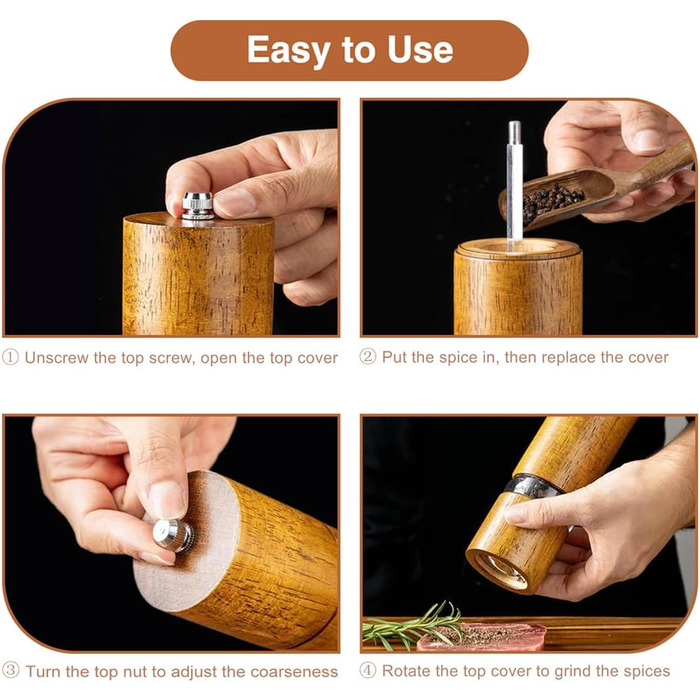 Easy to Use

① Unscrew the top screw, open the top cover

② Put the spice in, then replace the cover

③ Turn the top nut to adjust the coarseness

④ Rotate the top cover to grind the spices