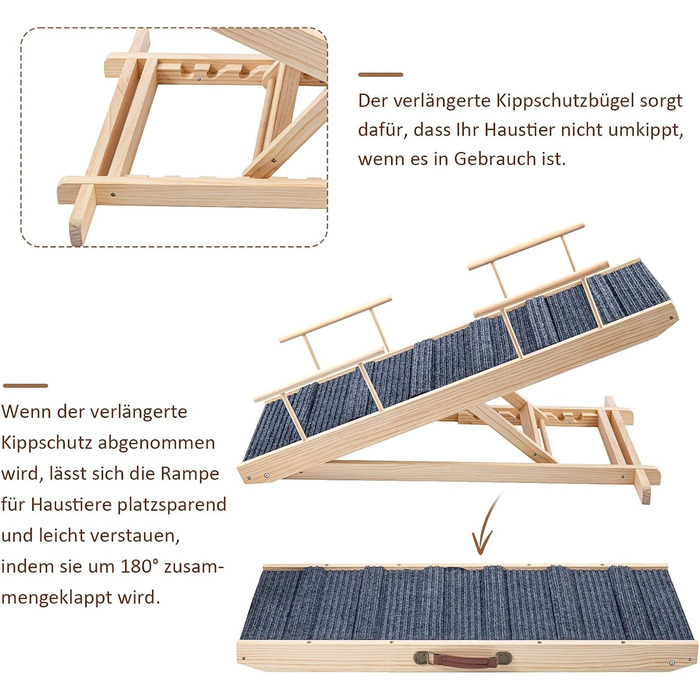 Der verlängerte Kippschutzbügel sorgt dafür, dass Ihr Haustier nicht umkippt, wenn es in Gebrauch ist.

Wenn der verlängerte Kippschutz abgenommen wird, lässt sich die Rampe für Haustiere platzsparend und leicht verstauen, indem sie um 180° zusammengeklappt wird.