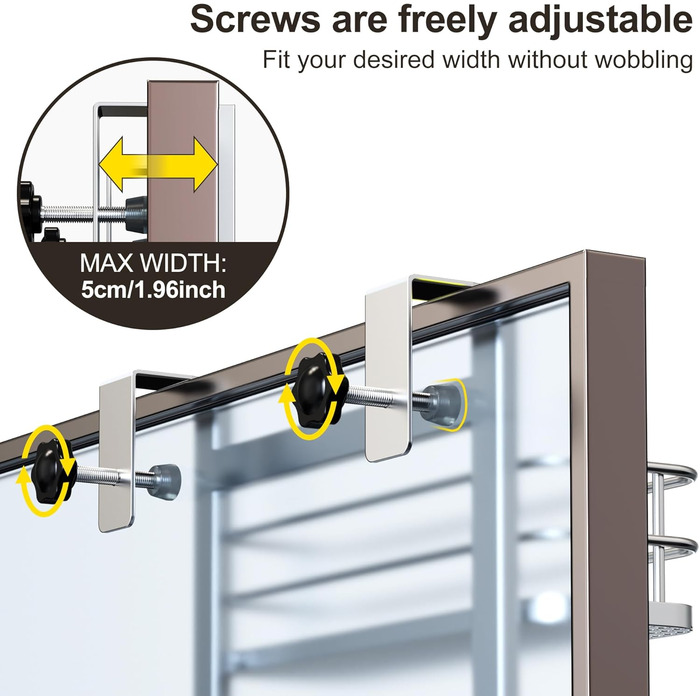 Screws are freely adjustable

Fit your desired width without wobbling

MAX WIDTH:
5cm/1.96inch