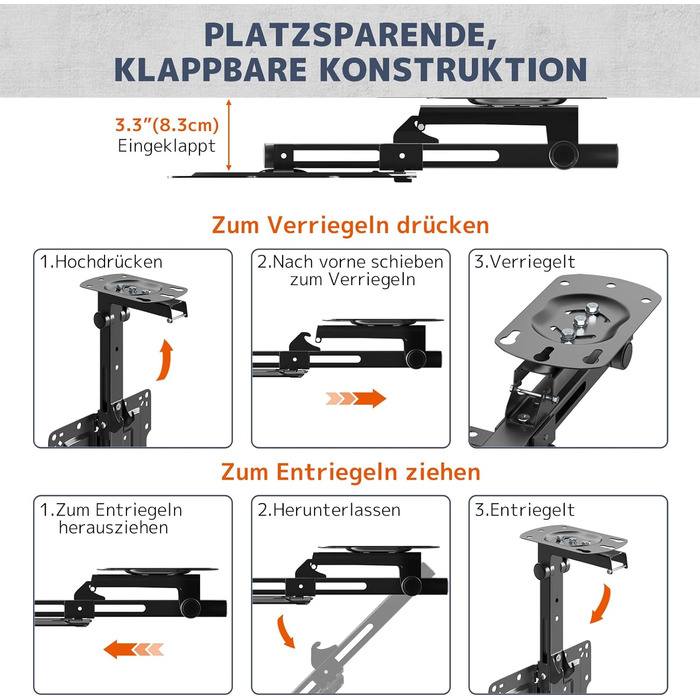 PLATZSPARENDE, KLAPPBARE KONSTRUKTION

3.3"(8.3cm)
Eingeklappt

Zum Verriegeln drücken

1.Hochdrücken

2.Nach vorne schieben zum Verriegeln

3.Verriegelt

Zum Entriegeln ziehen

1.Zum Entriegeln herausziehen

2.Herunterlassen

3.Entriegelt