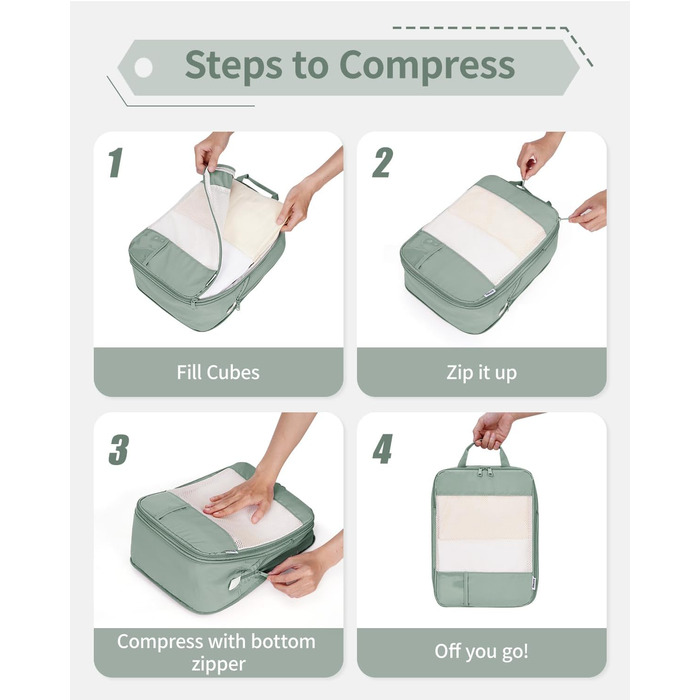 Steps to Compress

1

Fill Cubes

2

Zip it up

3

Compress with bottom zipper

4

Off you go!