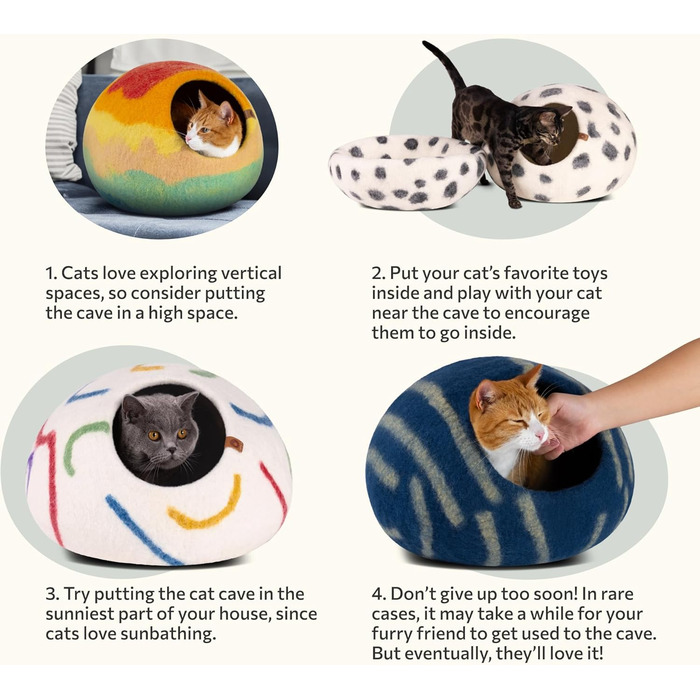 1. Cats love exploring vertical spaces, so consider putting the cave in a high space.

2. Put your cat's favorite toys inside and play with your cat near the cave to encourage them to go inside.

3. Try putting the cat cave in the sunniest part of your house, since cats love sunbathing.

4. Don't give up too soon! In rare cases, it may take a while for your furry friend to get used to the cave. But eventually, they'll love it!