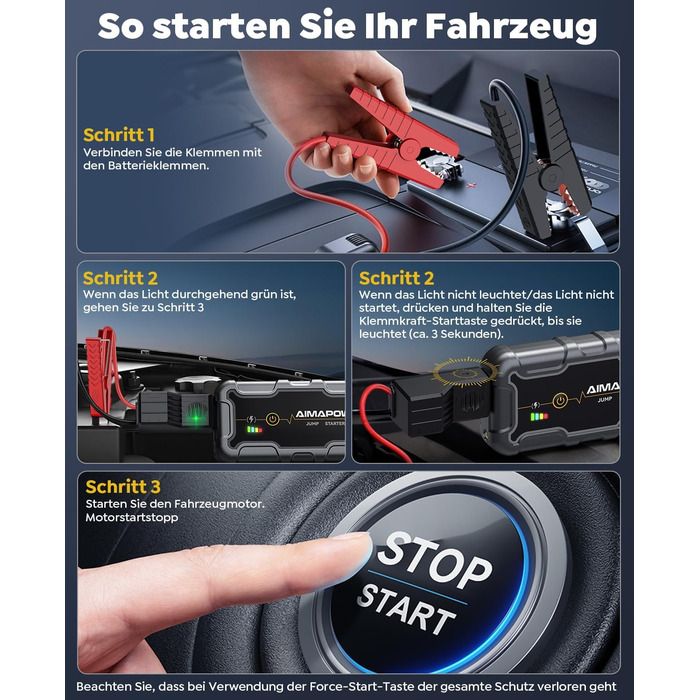 So starten Sie Ihr Fahrzeug

Schritt 1
Verbinden Sie die Klemmen mit den Batterieklemmen.

Schritt 2
Wenn das Licht durchgehend grün ist, gehen Sie zu Schritt 3

AIMAPOW
JUMP STARTER

Schritt 2
Wenn das Licht nicht leuchtet/das Licht nicht startet, drücken und halten Sie die Klemmkraft-Starttaste gedrückt, bis sie leuchtet (ca. 3 Sekunden).

AIMA
JUMP

Schritt 3
Starten Sie den Fahrzeugmotor. Motorstartstopp

STOP
START

Beachten Sie, dass bei Verwendung der Force-Start-Taste der gesamte Schutz verloren geht