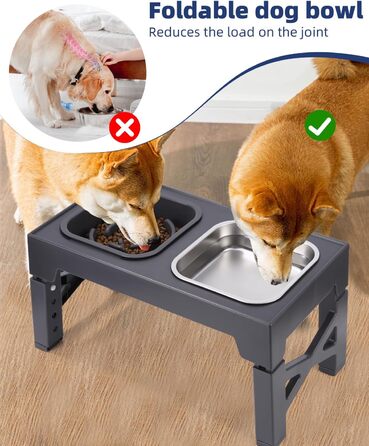 Foldable dog bowl
Reduces the load on the joint