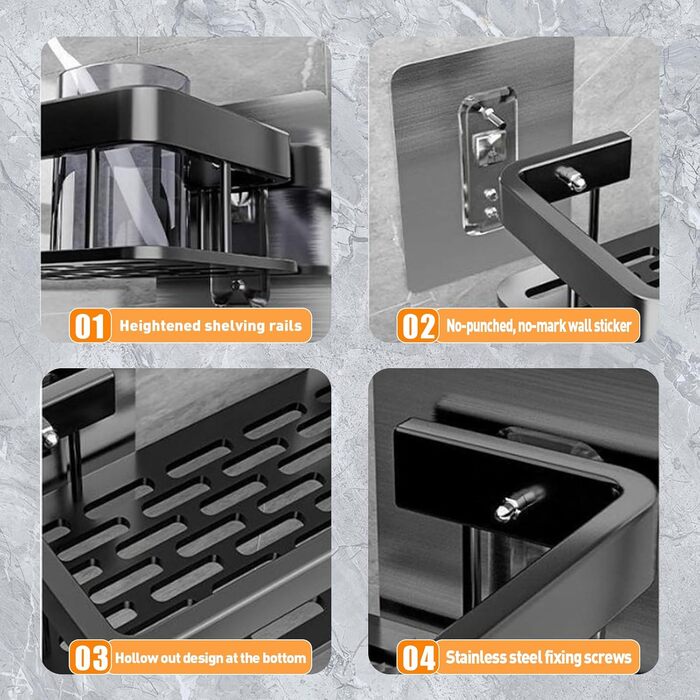 01 Heightened shelving rails

02 No-punched, no-mark wall sticker

03 Hollow out design at the bottom

04 Stainless steel fixing screws