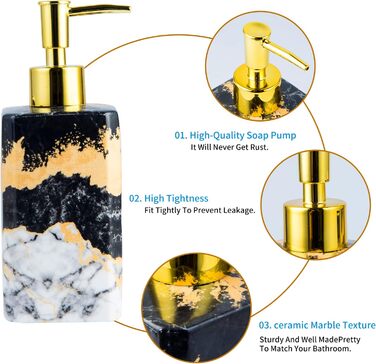 01. High-Quality Soap Pump
It Will Never Get Rust.

02. High Tightness
Fit Tightly To Prevent Leakage.

03. ceramic Marble Texture
Sturdy And Well MadePretty
To Match Your Bathroom.