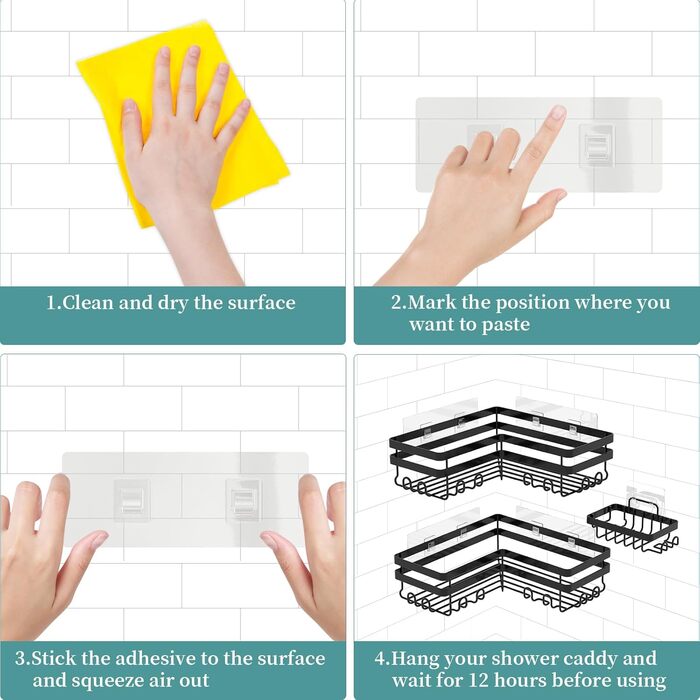 1.Clean and dry the surface

2.Mark the position where you want to paste

3.Stick the adhesive to the surface and squeeze air out

4.Hang your shower caddy and wait for 12 hours before using