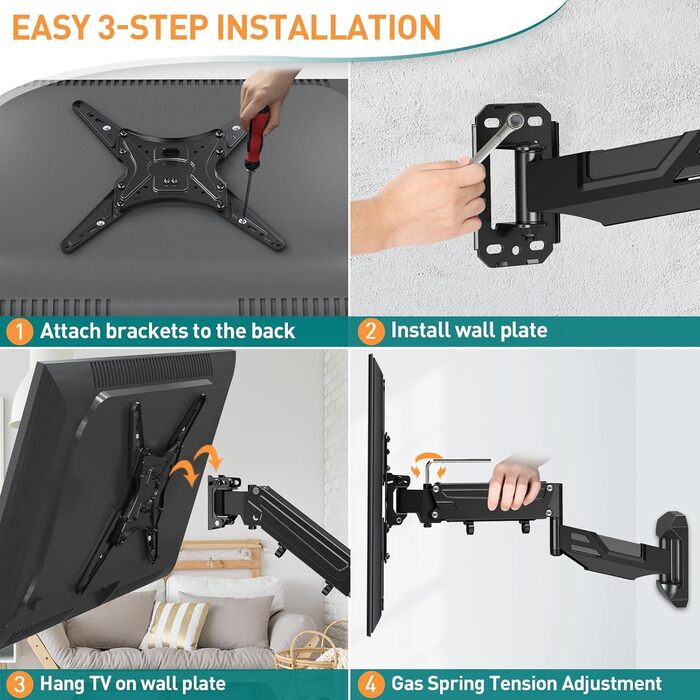 EASY 3-STEP INSTALLATION

1 Attach brackets to the back

2 Install wall plate

3 Hang TV on wall plate

4 Gas Spring Tension Adjustment