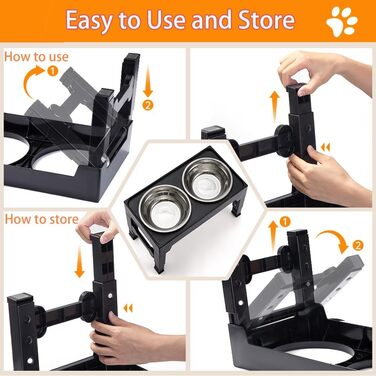 Easy to Use and Store

How to use

1

2

How to store

1

2