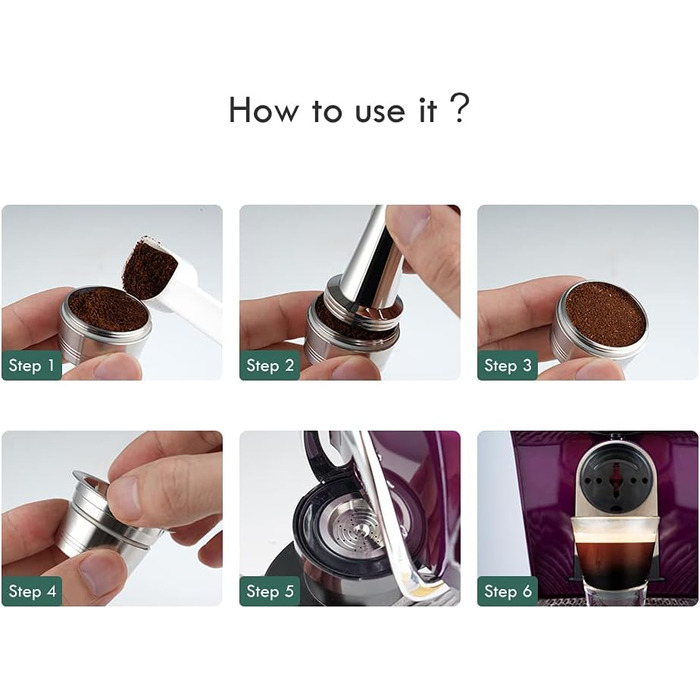 How to use it ?

Step 1

Step 2

Step 3

Step 4

Step 5

Step 6