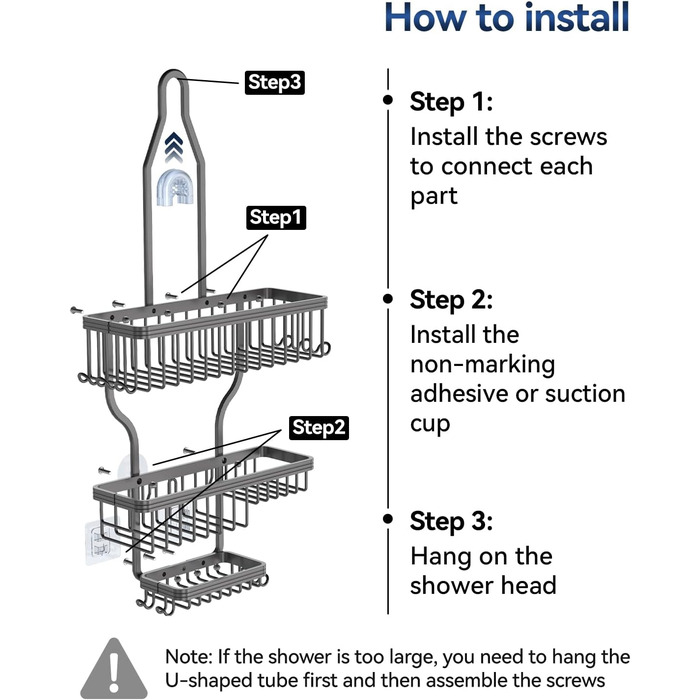 How to install

Step3

Step1

Step2

Step 1:
Install the screws to connect each part

Step 2:
Install the non-marking adhesive or suction cup

Step 3:
Hang on the shower head

Note: If the shower is too large, you need to hang the U-shaped tube first and then assemble the screws