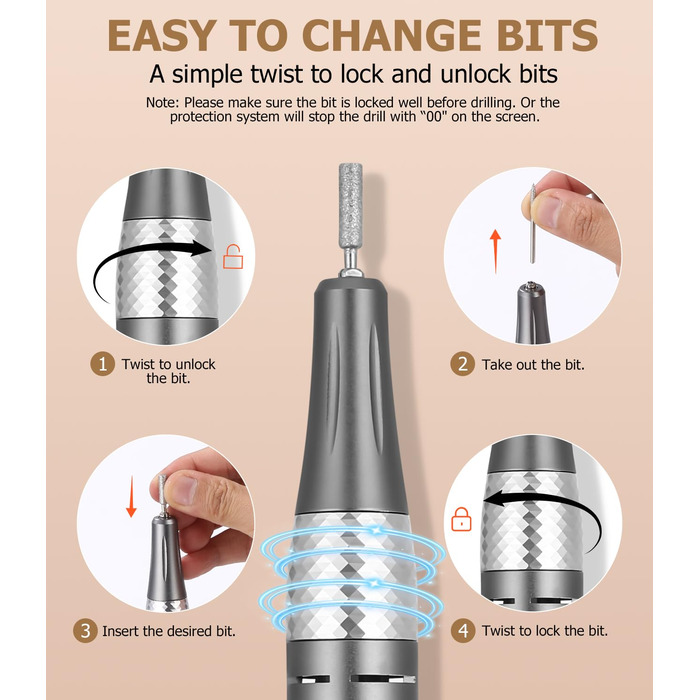 EASY TO CHANGE BITS

A simple twist to lock and unlock bits

Note: Please make sure the bit is locked well before drilling. Or the protection system will stop the drill with "00" on the screen.

1 Twist to unlock the bit.

2 Take out the bit.

3 Insert the desired bit.

4 Twist to lock the bit.