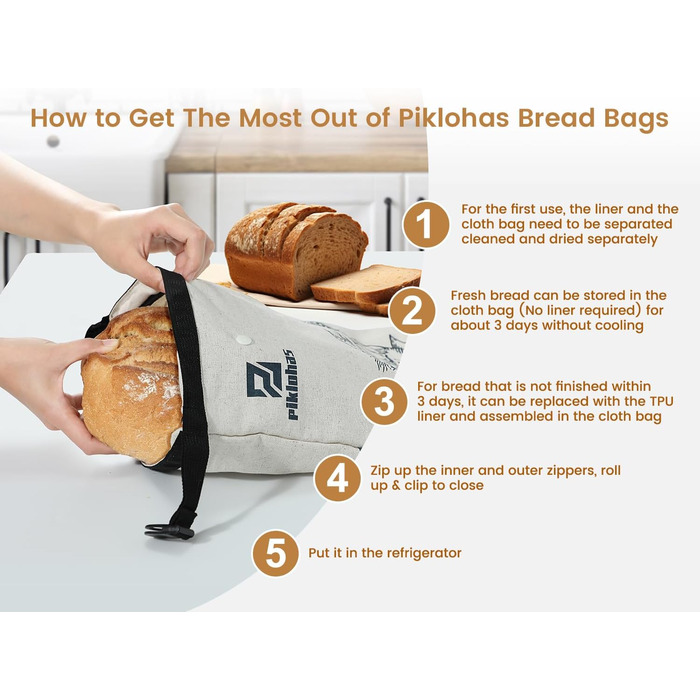 How to Get The Most Out of Piklohas Bread Bags

piklohas

1 For the first use, the liner and the cloth bag need to be separated cleaned and dried separately

2 Fresh bread can be stored in the cloth bag (No liner required) for about 3 days without cooling

3 For bread that is not finished within 3 days, it can be replaced with the TPU liner and assembled in the cloth bag

4 Zip up the inner and outer zippers, roll up & clip to close

5 Put it in the refrigerator