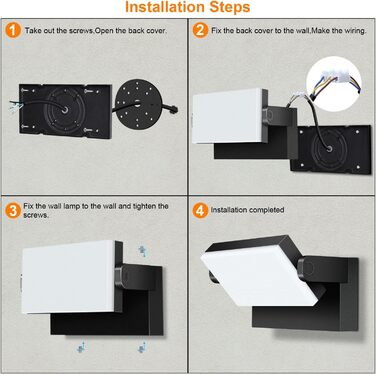 Installation Steps

1 Take out the screws,Open the back cover.

2 Fix the back cover to the wall,Make the wiring.

3 Fix the wall lamp to the wall and tighten the screws.

4 Installation completed