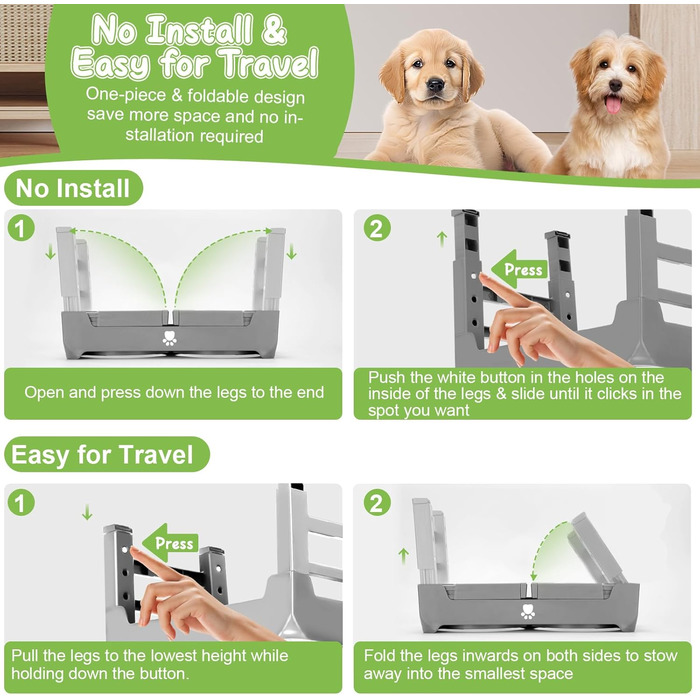 No Install & Easy for Travel

One-piece & foldable design save more space and no installation required

No Install

1

Open and press down the legs to the end

2

Press

Push the white button in the holes on the inside of the legs & slide until it clicks in the spot you want

Easy for Travel

1

Press

Pull the legs to the lowest height while holding down the button.

2

Fold the legs inwards on both sides to stow away into the smallest space