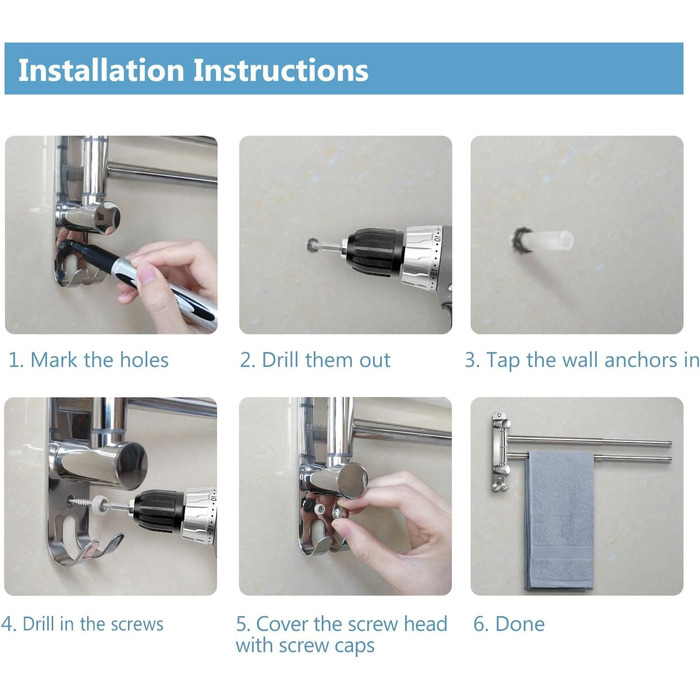 Installation Instructions

1. Mark the holes

2. Drill them out

3. Tap the wall anchors in

4. Drill in the screws

5. Cover the screw head with screw caps

6. Done