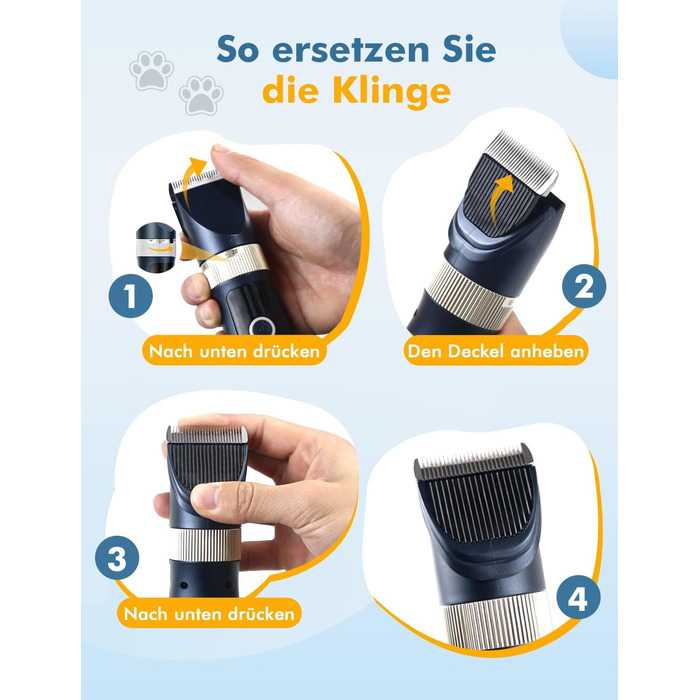 So ersetzen Sie
die Klinge

1
Nach unten drücken

2
Den Deckel anheben

3
Nach unten drücken

4